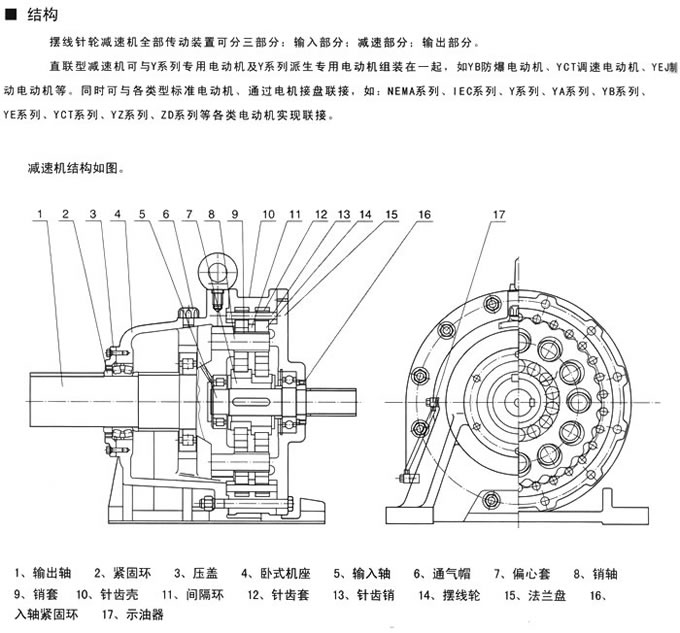 ■ 结构

摆线针轮减速机全部传动装置可分三部分：输入部分；减速部分；输出部分。

直联型减速机可与Y系列专用电动机及Y系列派生专用电动机组装在一起，如YB防爆电动机、YCT调速电动机、YEJ制动电动机等。同时可与各类型标准电动机、通过电机接盘联接，如：NEMA系列、IEC系列、Y系列、YA系列、YB系列、YE系列、YCT系列、YZ系列、ZD系列等各类电动机实现联接。

减速机结构如图。

1 2 3 4 5 6 7 8 9 10 11 12 13 14 15 16 17

1、输出轴 2、紧固环 3、压盖 4、卧式机座 5、输入轴 6、通气帽 7、偏心套 8、销轴 9、销套 10、针齿壳 11、间隔环 12、针齿套 13、针齿销 14、摆线轮 15、法兰盘 16、入轴紧固环 17、示油器